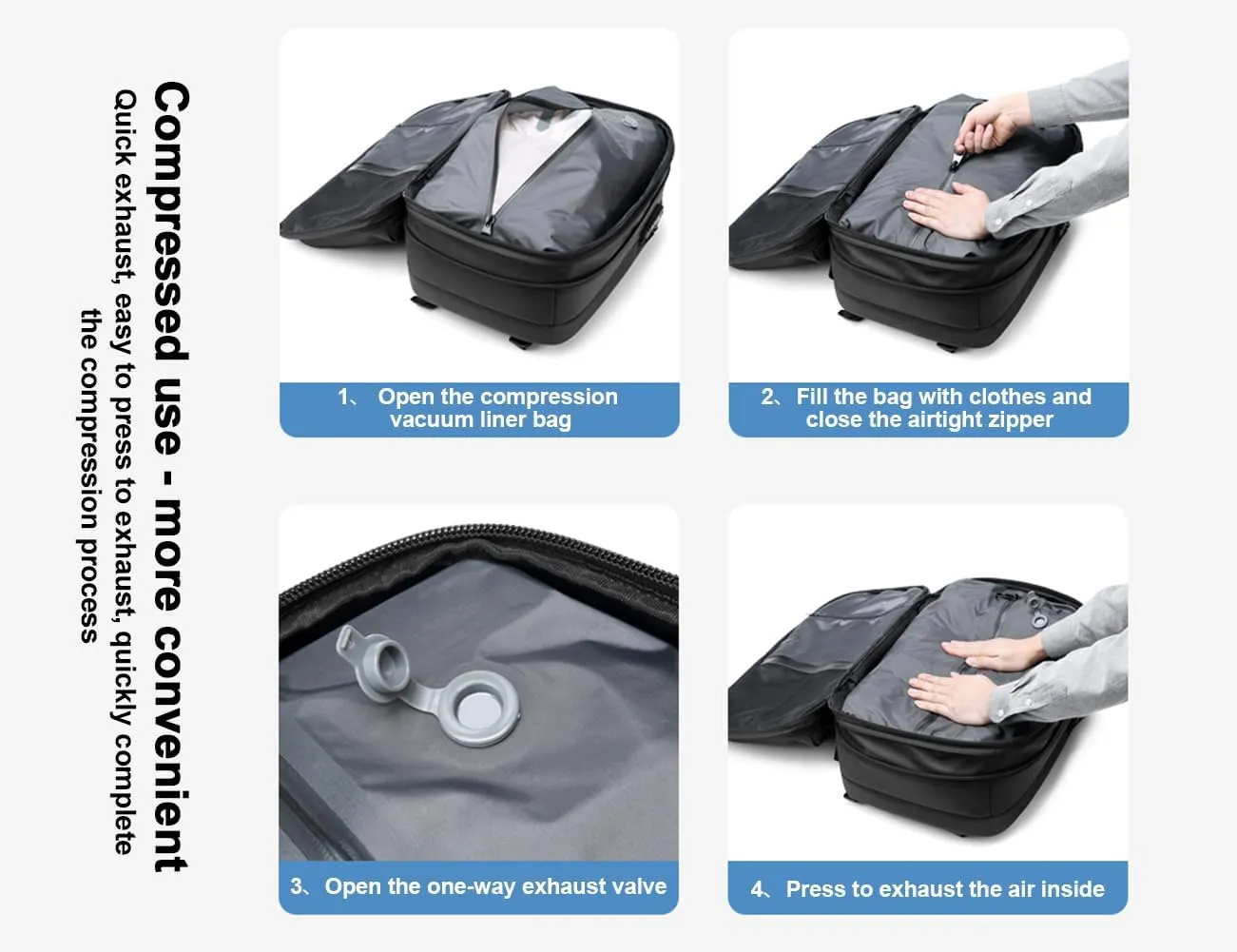 Compressed use - more convenient

Quick exhaust, easy to press to exhaust, quickly complete the compression process

1、 Open the compression vacuum liner bag

2、 Fill the bag with clothes and close the airtight zipper

3、 Open the one-way exhaust valve

4、 Press to exhaust the air inside