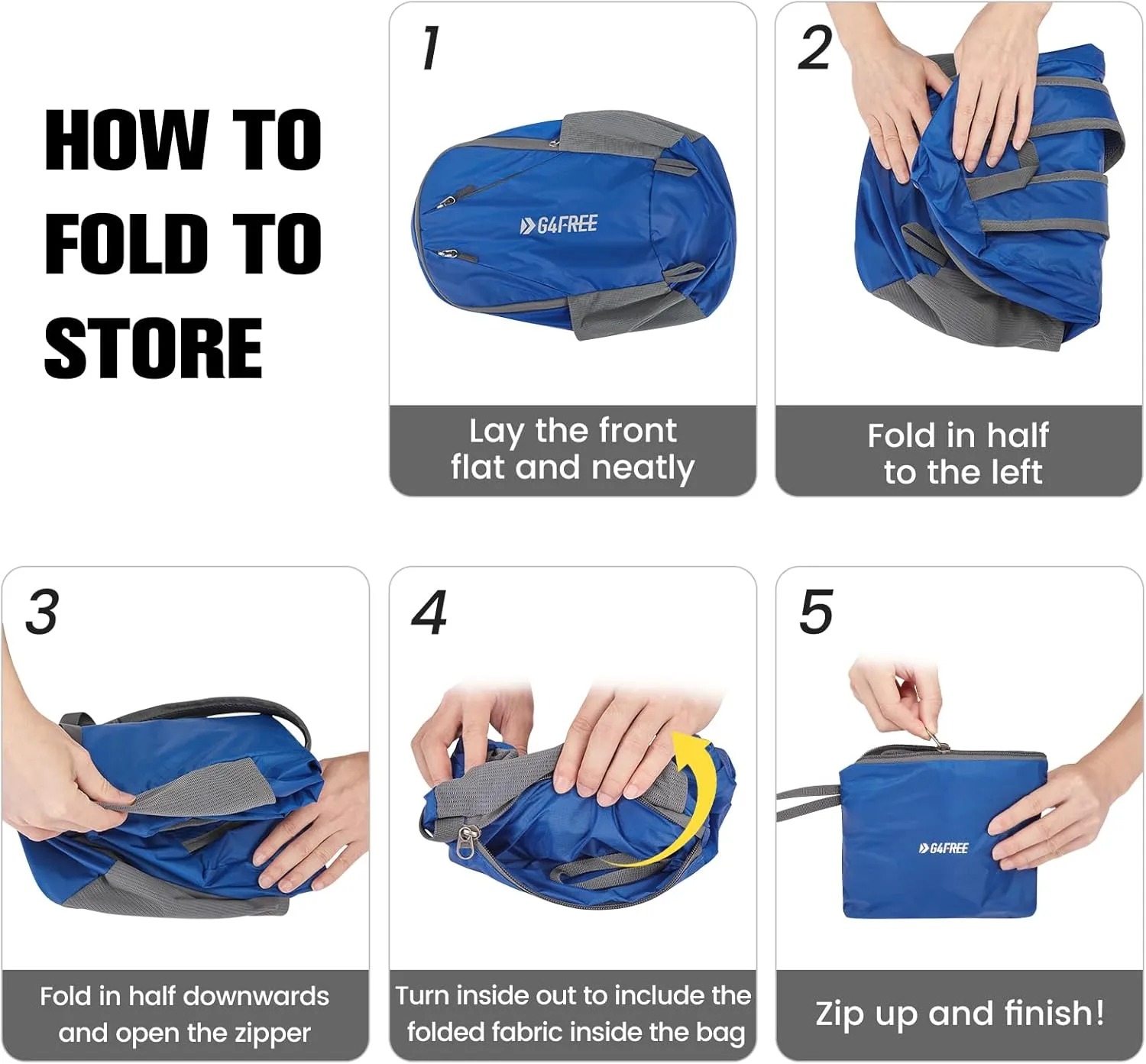 HOW TO FOLD TO STORE

1

G4FREE

Lay the front flat and neatly

2

Fold in half to the left

3

Fold in half downwards and open the zipper

4

Turn inside out to include the folded fabric inside the bag

5

G4FREE

Zip up and finish!