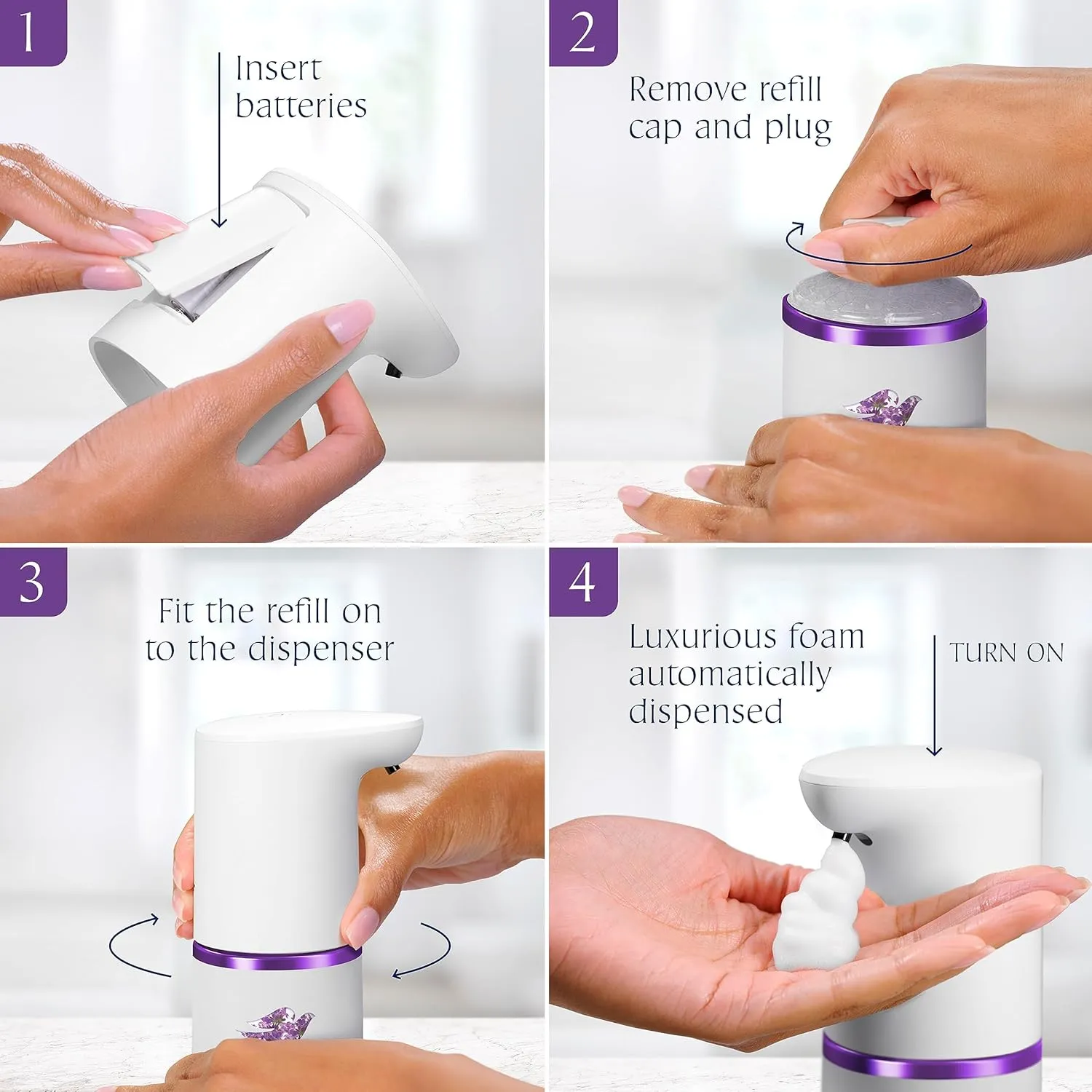 1

Insert batteries

2

Remove refill cap and plug

3

Fit the refill on to the dispenser

4

Luxurious foam automatically dispensed

TURN ON