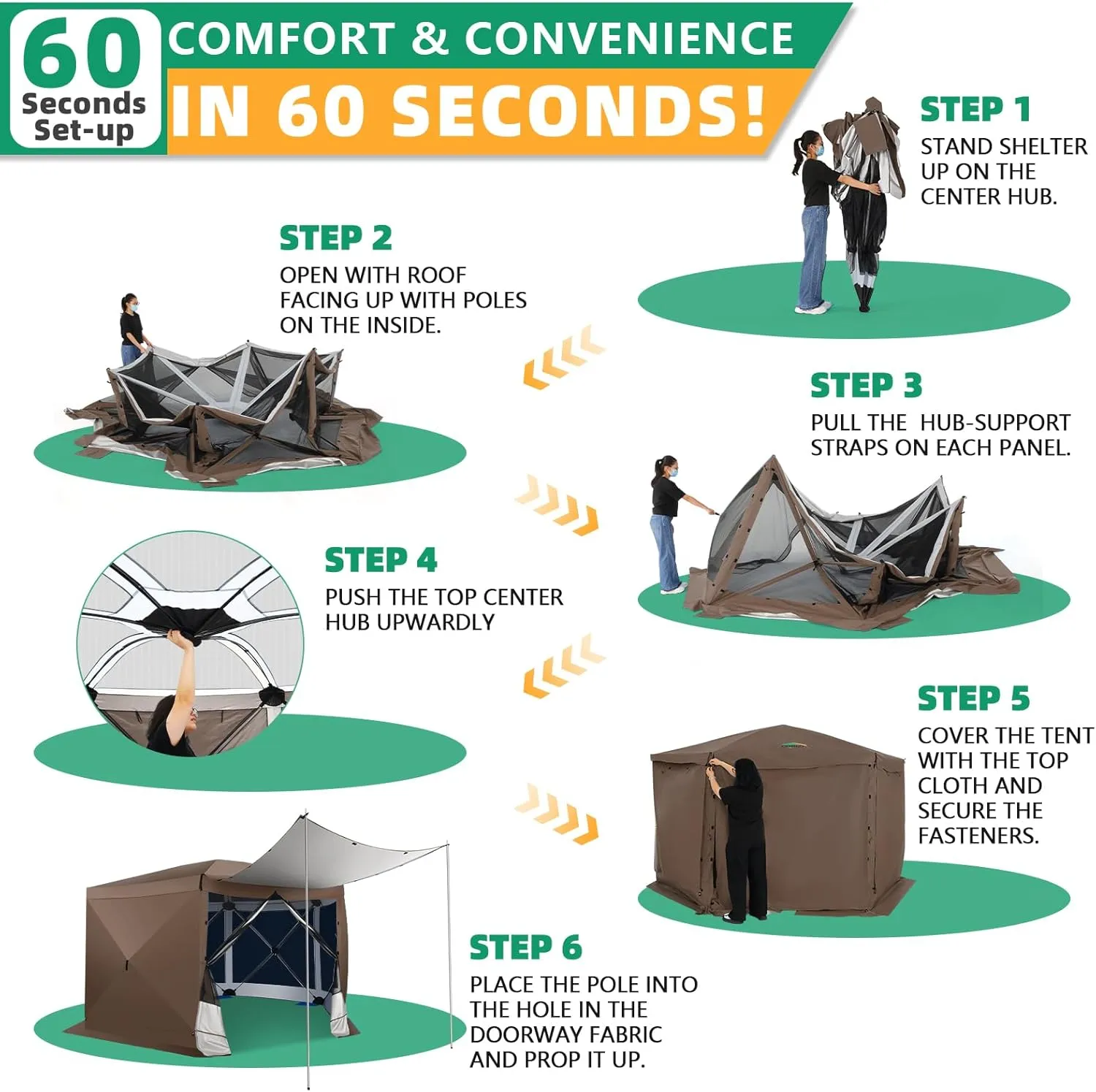 60 Seconds Set-up

COMFORT & CONVENIENCE

IN 60 SECONDS!

STEP 1
STAND SHELTER UP ON THE CENTER HUB.

STEP 2
OPEN WITH ROOF FACING UP WITH POLES ON THE INSIDE.

STEP 3
PULL THE HUB-SUPPORT STRAPS ON EACH PANEL.

STEP 4
PUSH THE TOP CENTER HUB UPWARDLY

STEP 5
COVER THE TENT WITH THE TOP CLOTH AND SECURE THE FASTENERS.

STEP 6
PLACE THE POLE INTO THE HOLE IN THE DOORWAY FABRIC AND PROP IT UP.