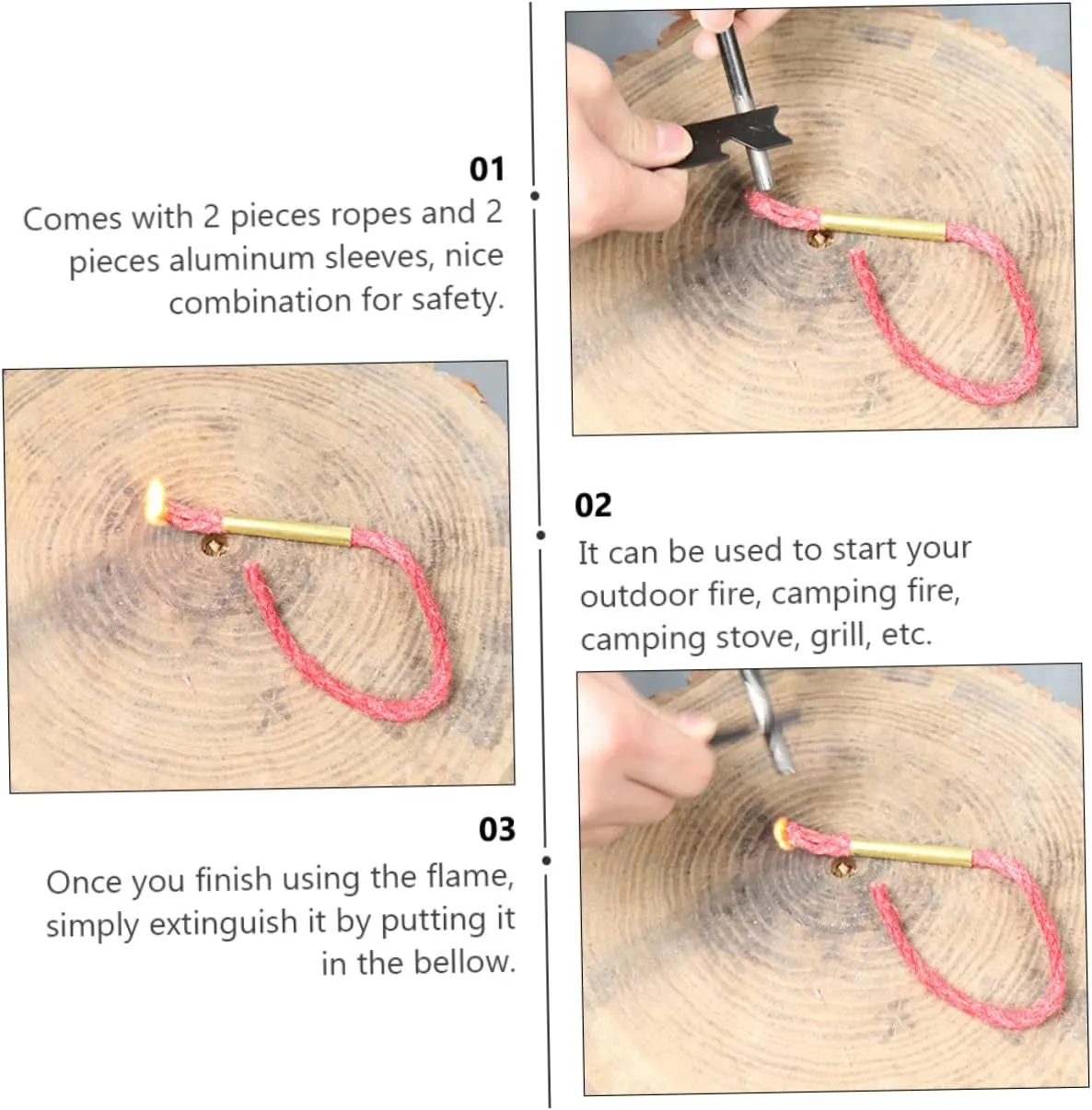 01
Comes with 2 pieces ropes and 2 pieces aluminum sleeves, nice combination for safety.

02
It can be used to start your outdoor fire, camping fire, camping stove, grill, etc.

03
Once you finish using the flame, simply extinguish it by putting it in the bellow.